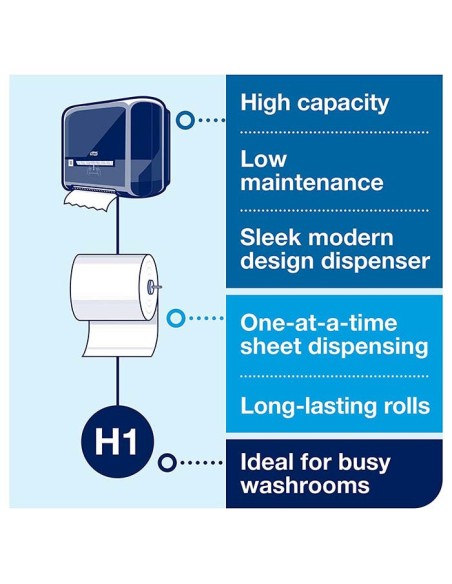 High capacity

Low maintenance

Sleek modern design dispenser

One-at-a-time sheet dispensing

Long-lasting rolls

H1

Ideal for busy washrooms